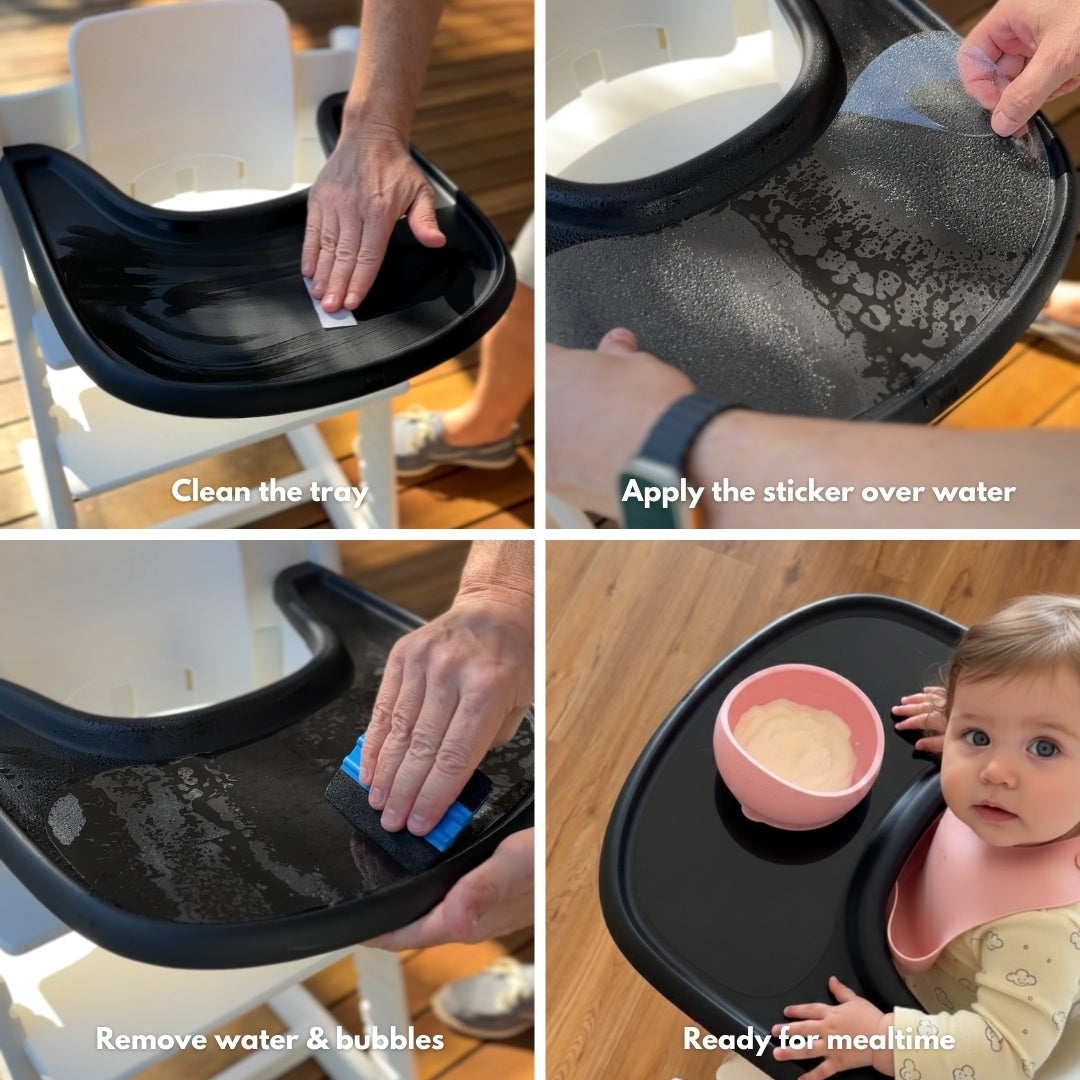 Clean the tray

Apply the sticker over water

Remove water & bubbles

Ready for mealtime