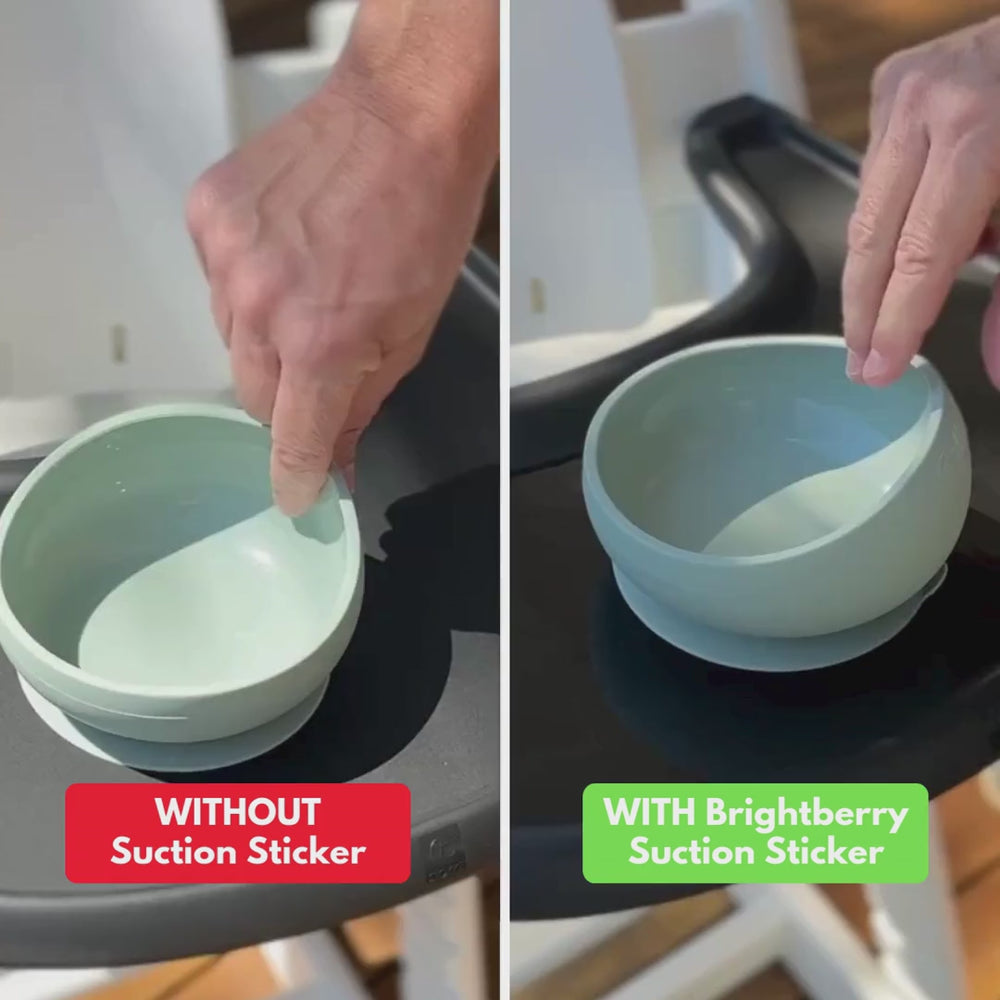 WITHOUT
Suction Sticker

WITH Brightberry
Suction Sticker